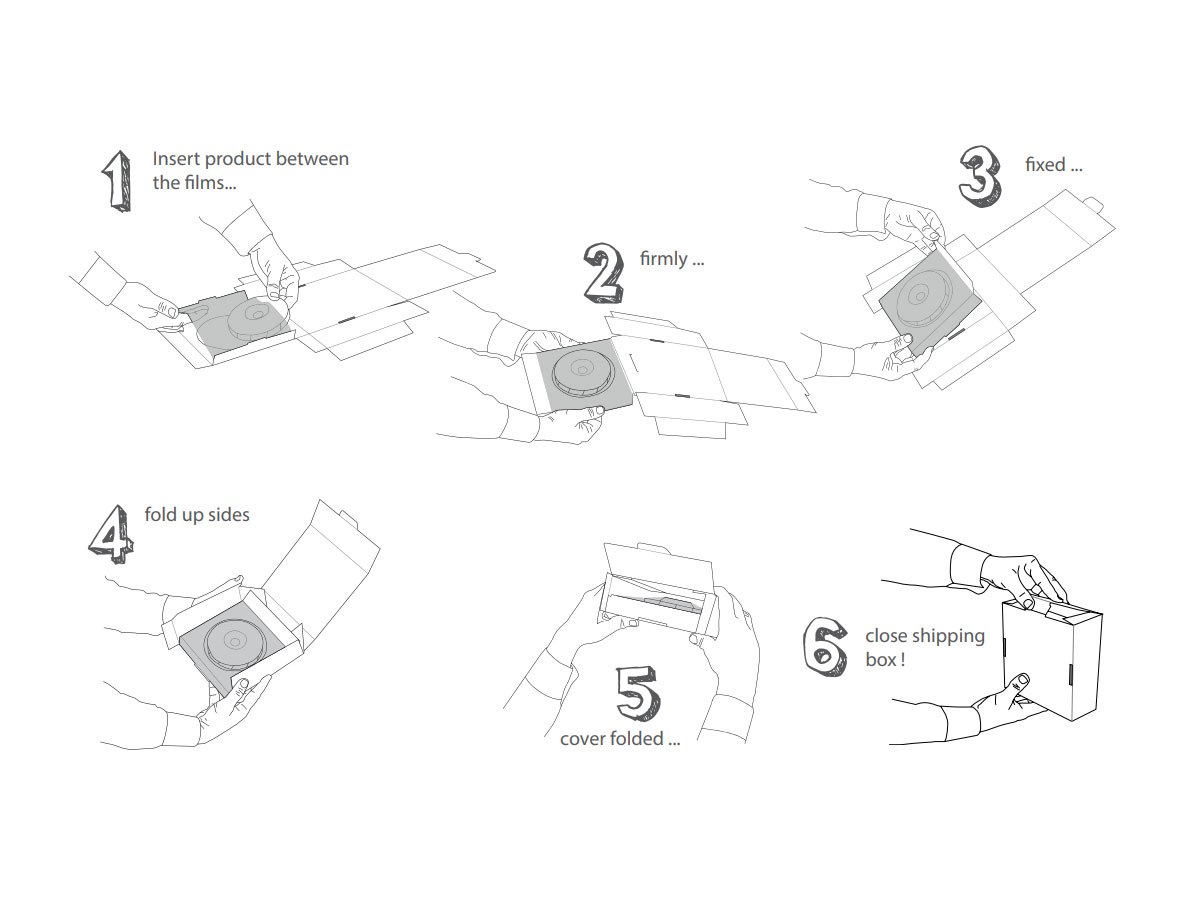 1 Insert product between the films...

2 firmly ...

3 fixed ...

4 fold up sides

5 cover folded ...

6 close shipping box !